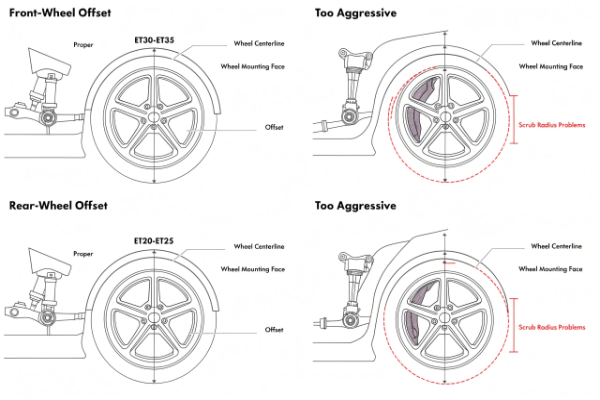 Front-Wheel Offset

Proper

ET30-ET35

Wheel Centerline

Wheel Mounting Face

Offset

Too Aggressive

Wheel Centerline

Wheel Mounting Face

Scrub Radius Problems

Rear-Wheel Offset

Proper

ET20-ET25

Wheel Centerline

Wheel Mounting Face

Offset

Too Aggressive

Wheel Centerline

Wheel Mounting Face

Scrub Radius Problems